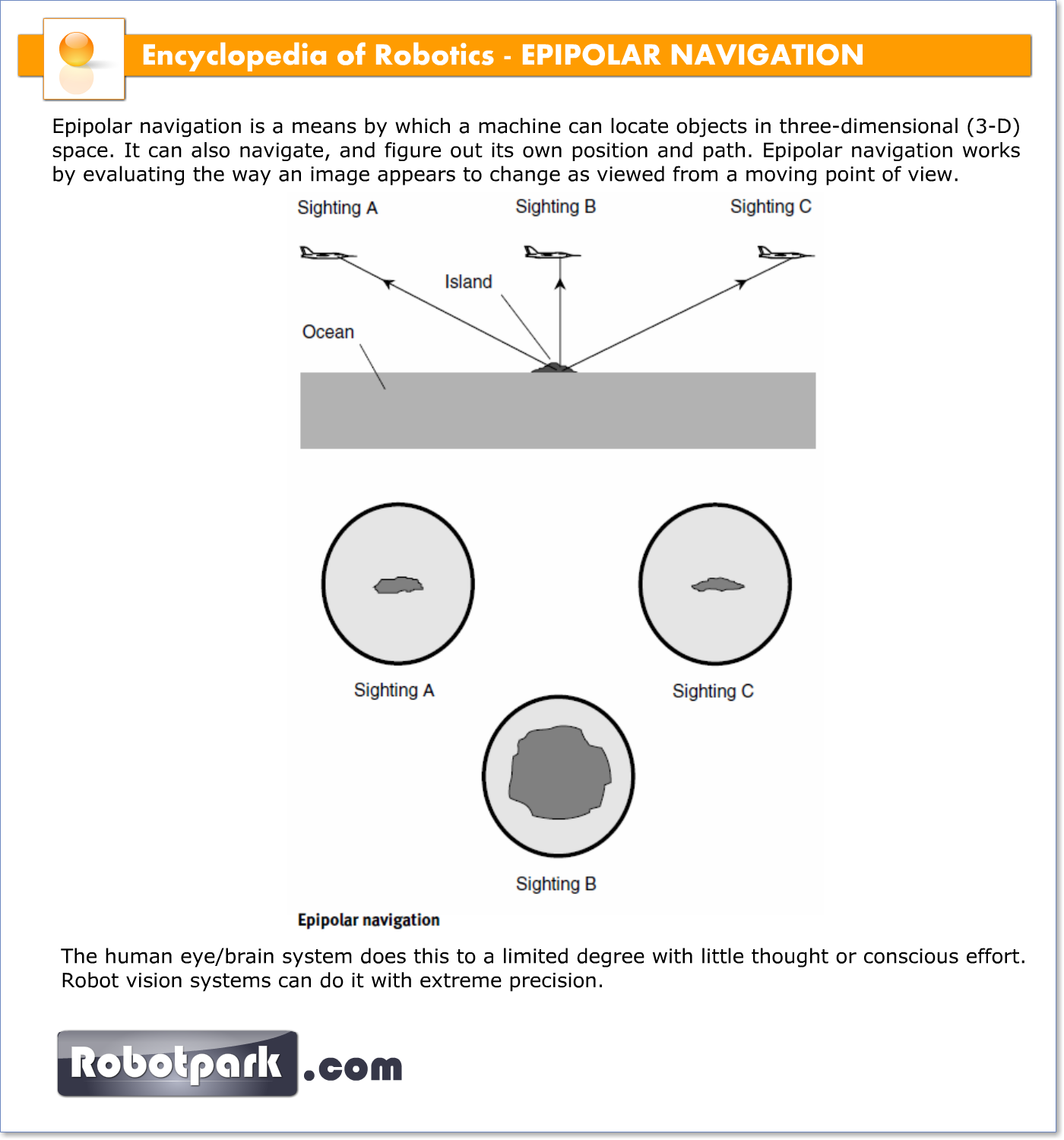 Encyclopedia of Robotics - EPIPOLAR NAVIGATION

Epipolar navigation is a means by which a machine can locate objects in three-dimensional (3-D) space. It can also navigate, and figure out its own position and path. Epipolar navigation works by evaluating the way an image appears to change as viewed from a moving point of view.

Sighting A
Sighting B
Sighting C
Island
Ocean

Sighting A
Sighting C
Sighting B

Epipolar navigation

The human eye/brain system does this to a limited degree with little thought or conscious effort. Robot vision systems can do it with extreme precision.

Robotpark.com