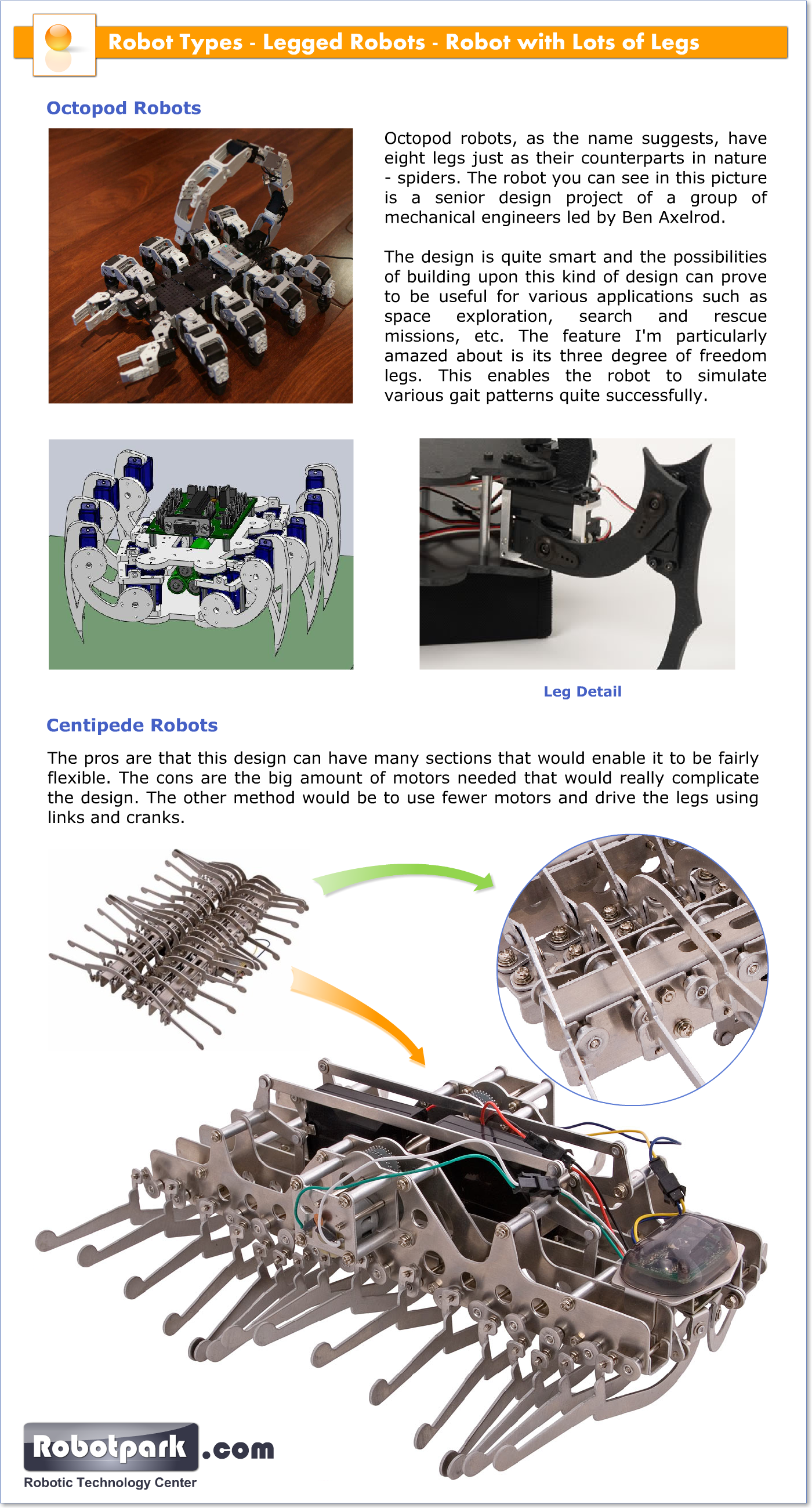 Robot Types - Legged Robots - Robot with Lots of Legs

Octopod Robots

Octopod robots, as the name suggests, have eight legs just as their counterparts in nature - spiders. The robot you can see in this picture is a senior design project of a group of mechanical engineers led by Ben Axelrod.

The design is quite smart and the possibilities of building upon this kind of design can prove to be useful for various applications such as space exploration, search and rescue missions, etc. The feature I'm particularly amazed about is its three degree of freedom legs. This enables the robot to simulate various gait patterns quite successfully.

Leg Detail

Centipede Robots

The pros are that this design can have many sections that would enable it to be fairly flexible. The cons are the big amount of motors needed that would really complicate the design. The other method would be to use fewer motors and drive the legs using links and cranks.

Robotpark.com
Robotic Technology Center