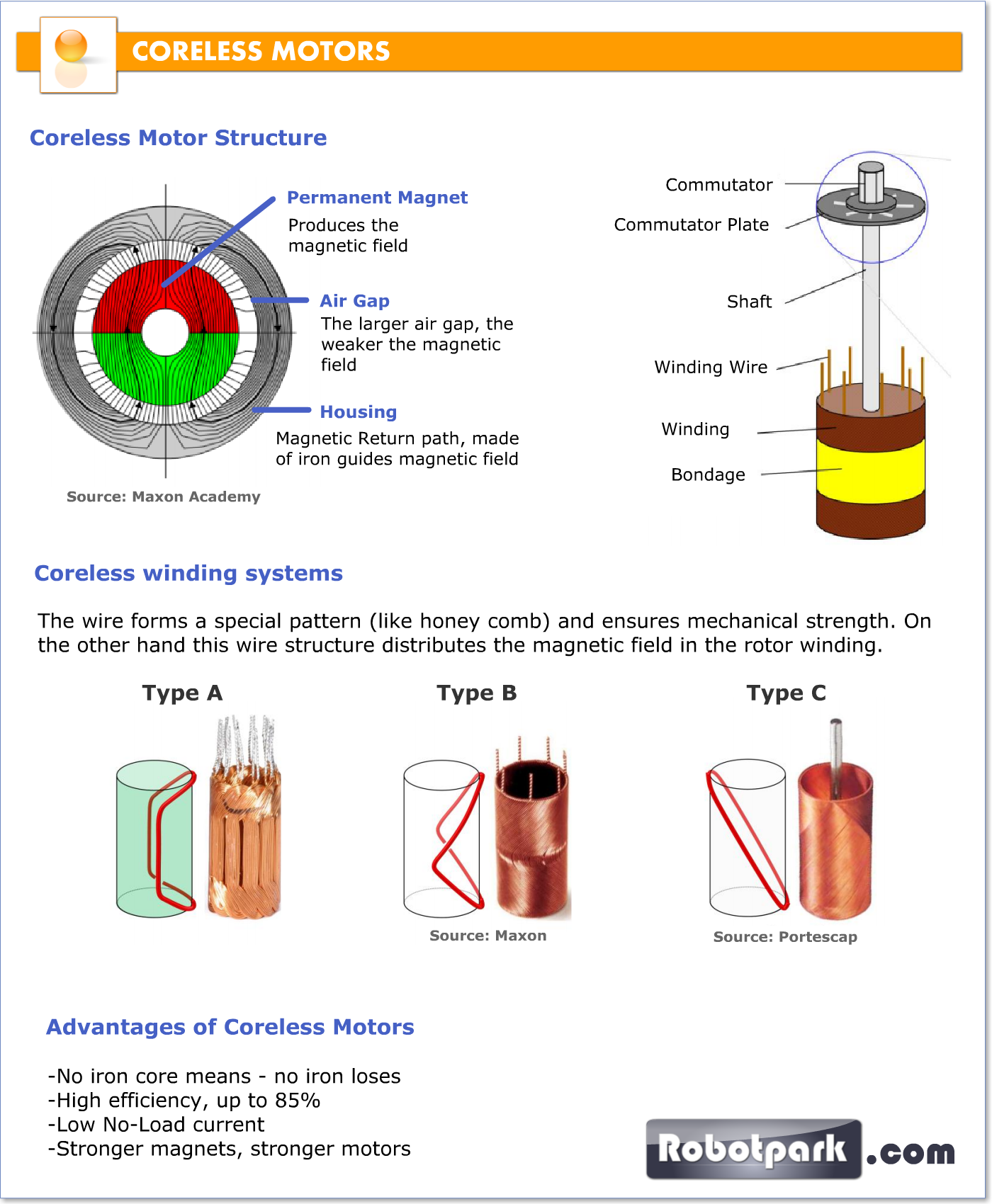 CORELESS MOTORS

Coreless Motor Structure

Permanent Magnet
Produces the magnetic field

Air Gap
The larger air gap, the weaker the magnetic field

Housing
Magnetic Return path, made of iron guides magnetic field

Source: Maxon Academy

Commutator
Commutator Plate
Shaft
Winding Wire
Winding
Bondage

Coreless winding systems

The wire forms a special pattern (like honey comb) and ensures mechanical strength. On the other hand this wire structure distributes the magnetic field in the rotor winding.

Type A

Type B

Source: Maxon

Type C

Source: Portescap

Advantages of Coreless Motors

-No iron core means - no iron loses
-High efficiency, up to 85%
-Low No-Load current
-Stronger magnets, stronger motors

Robotpark.com