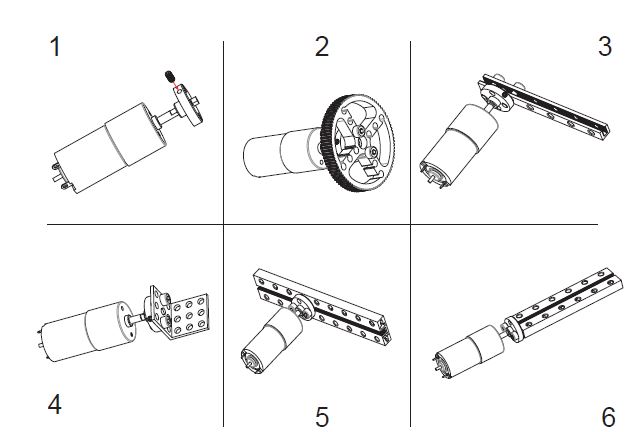 1

2

3

4

5

6